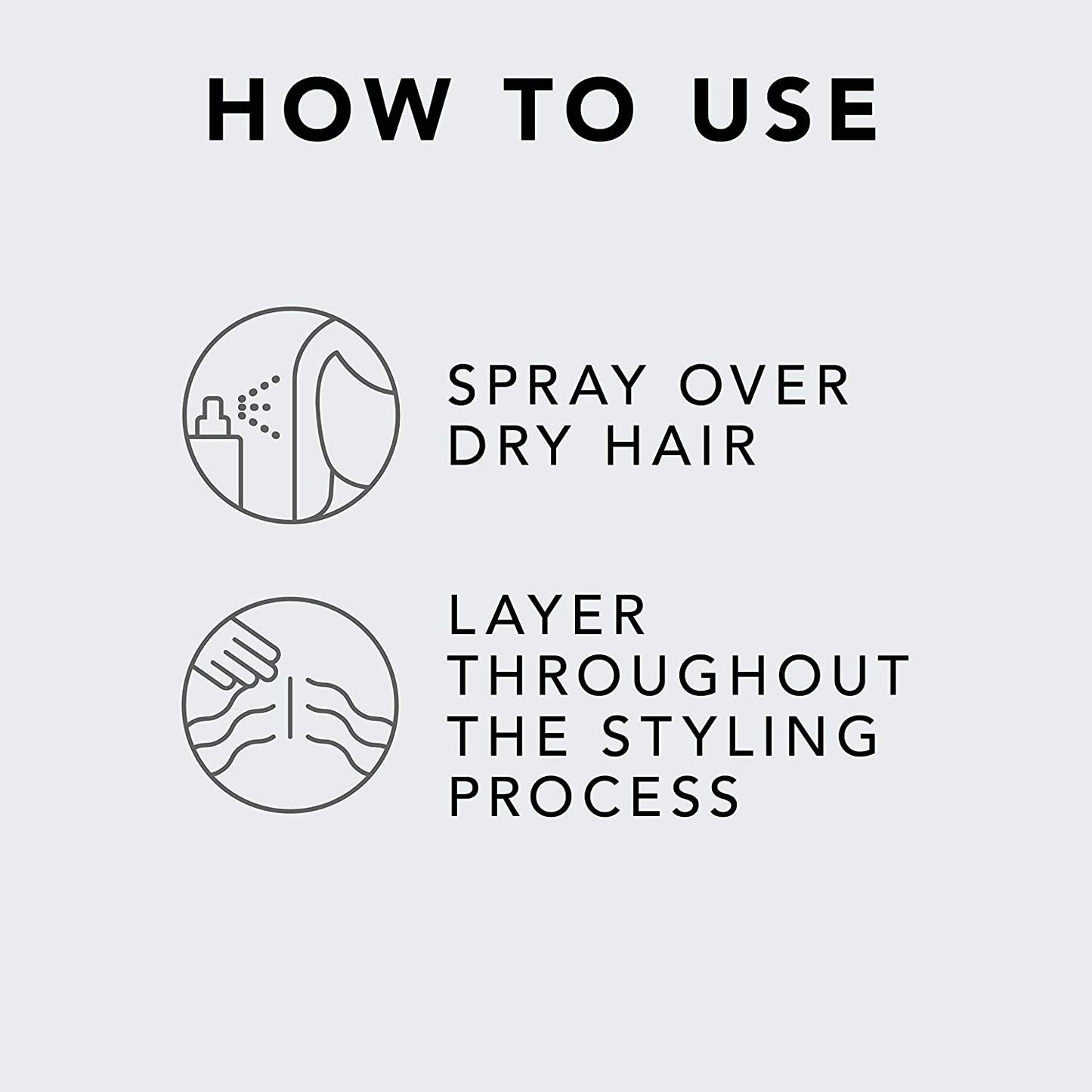 HOW TO USE

SPRAY OVER DRY HAIR

LAYER THROUGHOUT THE STYLING PROCESS