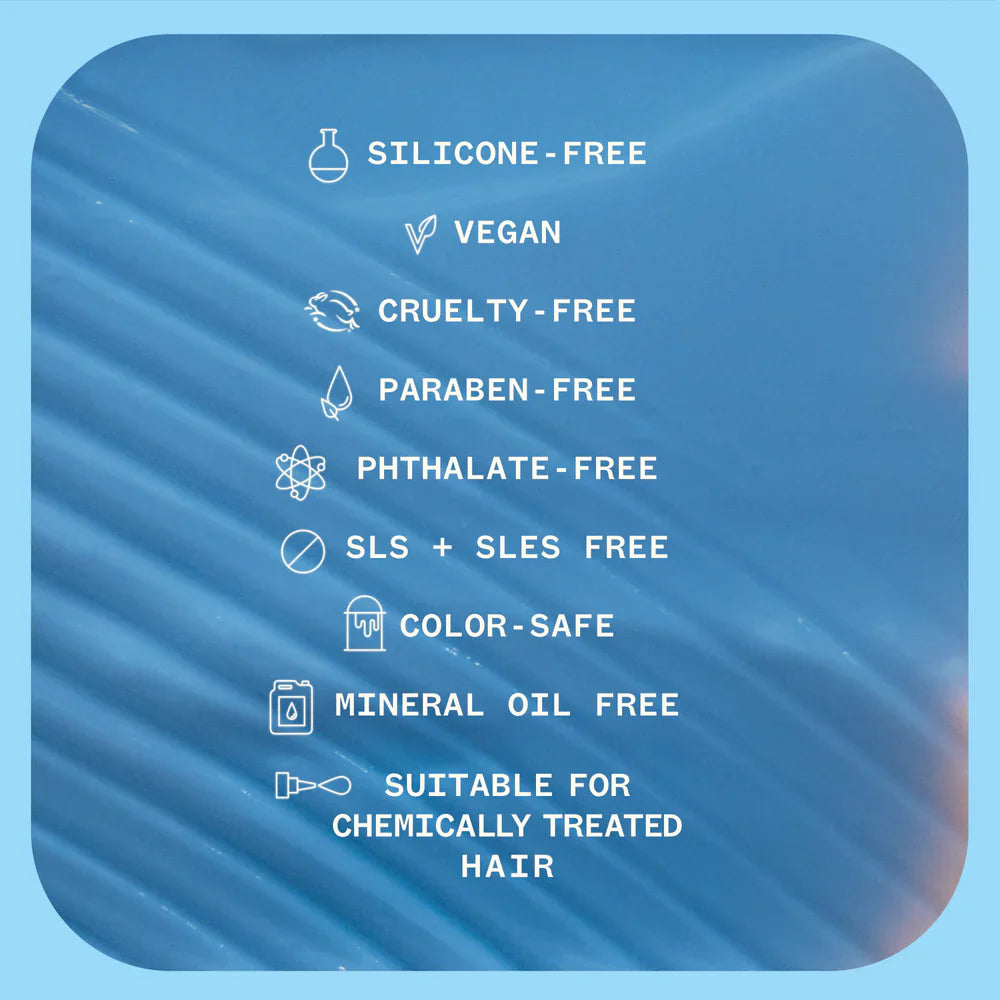 SILICONE-FREE

VEGAN

CRUELTY-FREE

PARABEN-FREE

PHTHALATE-FREE

SLS + SLES FREE

COLOR-SAFE

MINERAL OIL FREE

SUITABLE FOR CHEMICALLY TREATED HAIR