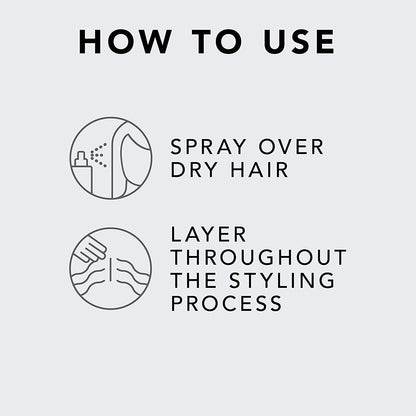 HOW TO USE

SPRAY OVER DRY HAIR

LAYER THROUGHOUT THE STYLING PROCESS