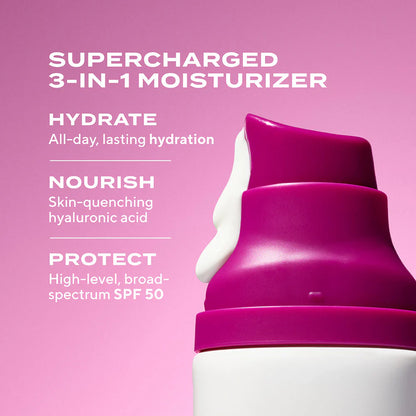 SUPERCHARGED 3-IN-1 MOISTURIZER

HYDRATE
All-day, lasting hydration

NOURISH
Skin-quenching hyaluronic acid

PROTECT
High-level, broad-spectrum SPF 50