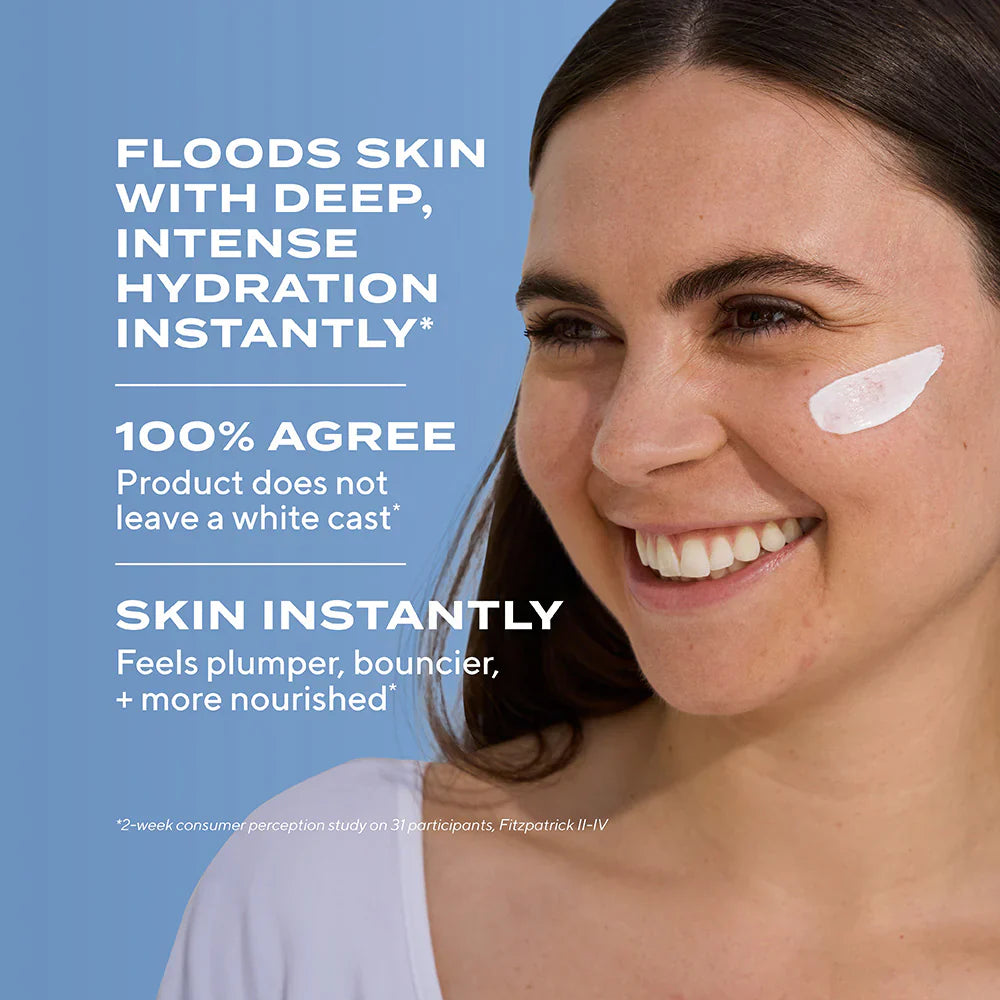 FLOODS SKIN WITH DEEP, INTENSE HYDRATION INSTANTLY*

100% AGREE
Product does not leave a white cast*

SKIN INSTANTLY
Feels plumper, bouncier, + more nourished*

*2-week consumer perception study on 31 participants, Fitzpatrick II-IV